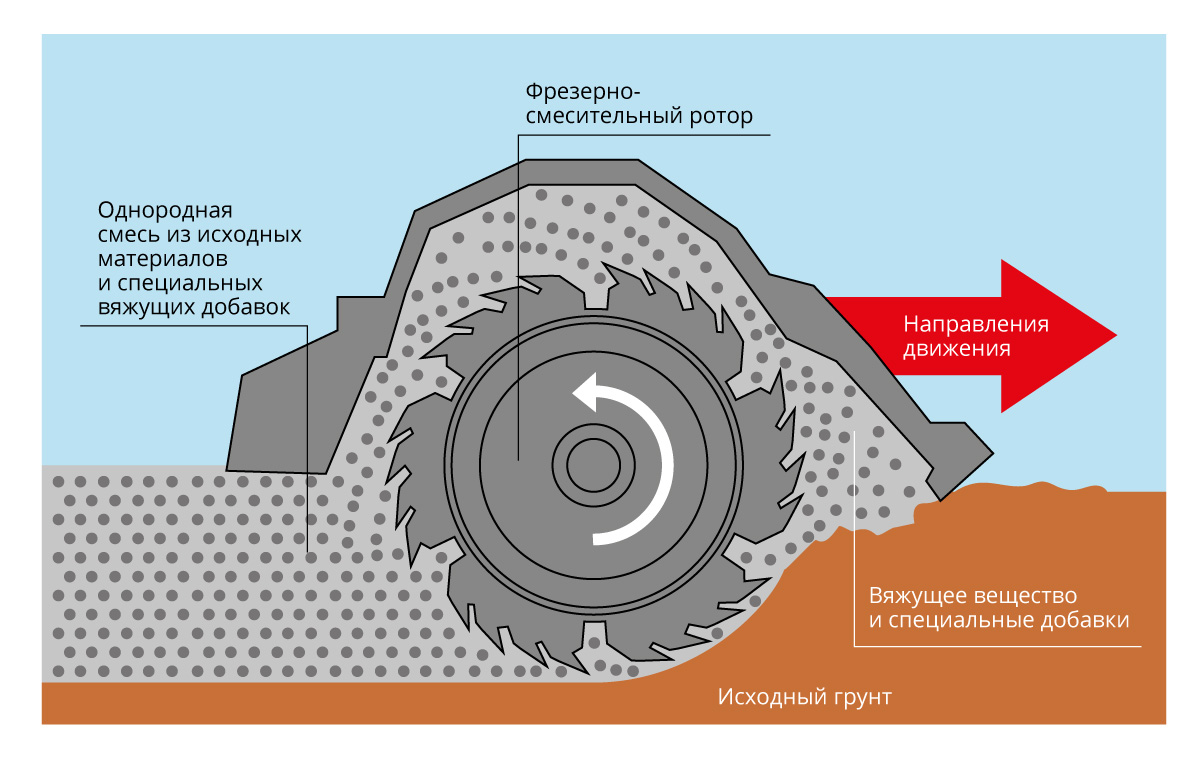 Фрезерно-смесительный ротор

Однородная смесь из исходных материалов и специальных вяжущих добавок

Направления движения

Вяжущее вещество и специальные добавки

Исходный грунт